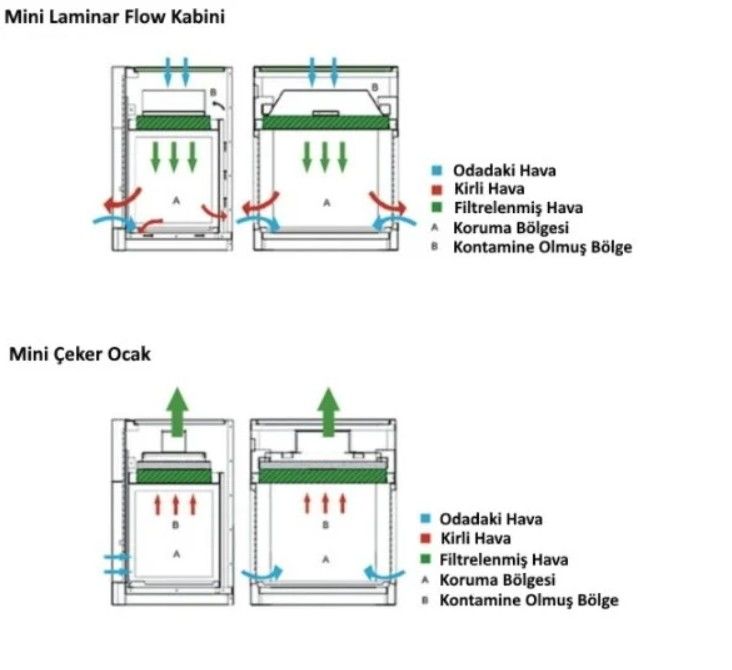 Mini Laminar Flow Kabini

B

A

B

A

Odadaki Hava
Kirli Hava
Filtrelenmiş Hava
A Koruma Bölgesi
B Kontamine Olmuş Bölge

Mini Çeker Ocak

B

A

B

A

Odadaki Hava
Kirli Hava
Filtrelenmiş Hava
A Koruma Bölgesi
B Kontamine Olmuş Bölge